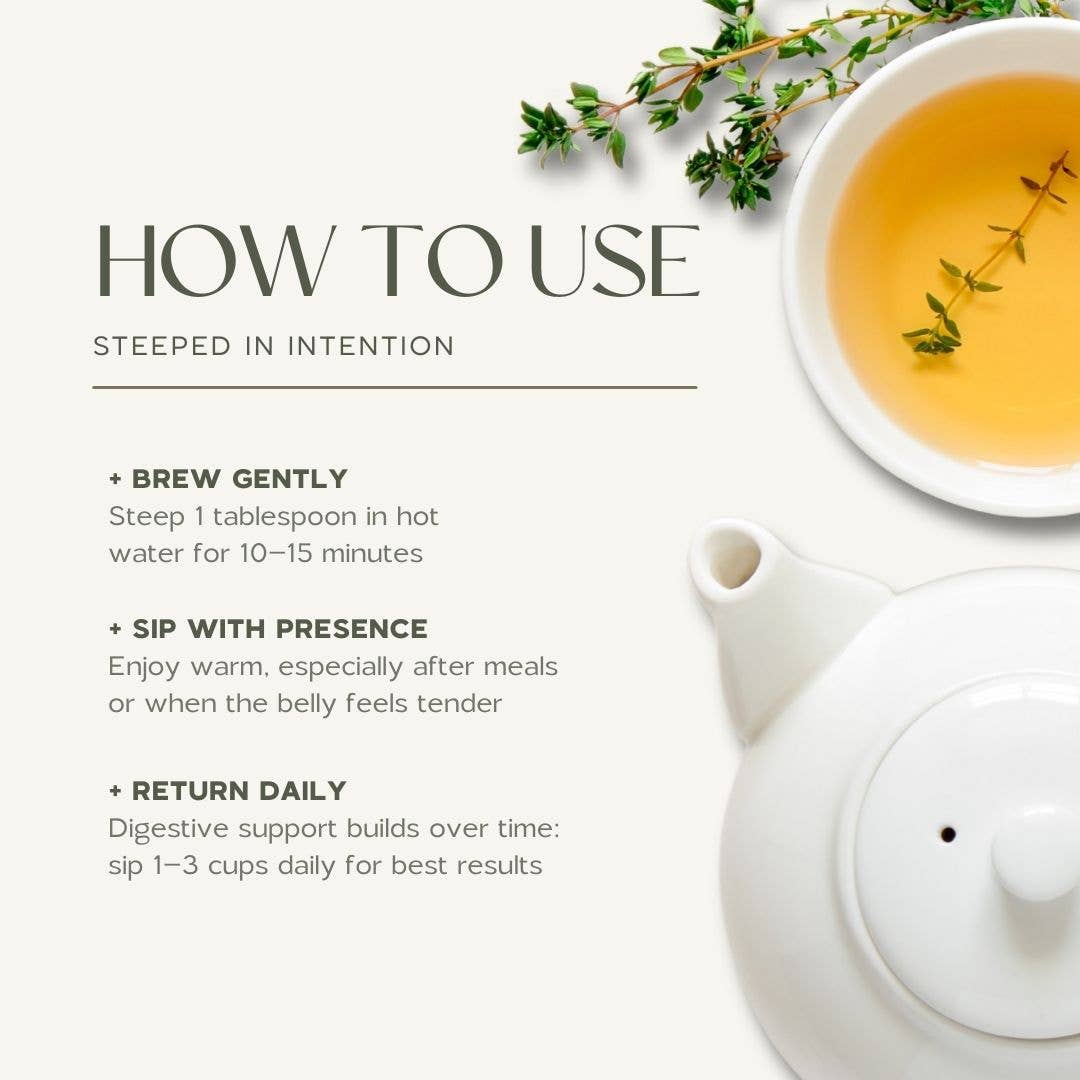 HOW TO USE

STEEPED IN INTENTION

+ BREW GENTLY
Steep 1 tablespoon in hot water for 10–15 minutes

+ SIP WITH PRESENCE
Enjoy warm, especially after meals or when the belly feels tender

+ RETURN DAILY
Digestive support builds over time: sip 1–3 cups daily for best results